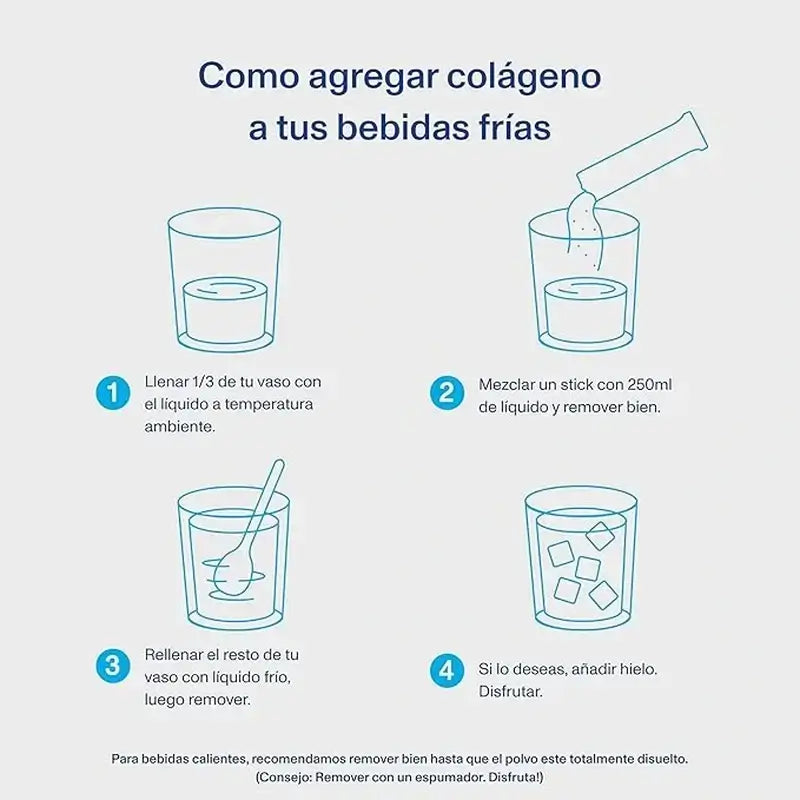 Como agregar colágeno a tus bebidas frías

1 Llenar 1/3 de tu vaso con el líquido a temperatura ambiente.

2 Mezclar un stick con 250ml de líquido y remover bien.

3 Rellenar el resto de tu vaso con líquido frío, luego remover.

4 Si lo deseas, añadir hielo. Disfrutar.

Para bebidas calientes, recomendamos remover bien hasta que el polvo este totalmente disuelto. (Consejo: Remover con un espumador. Disfruta!)