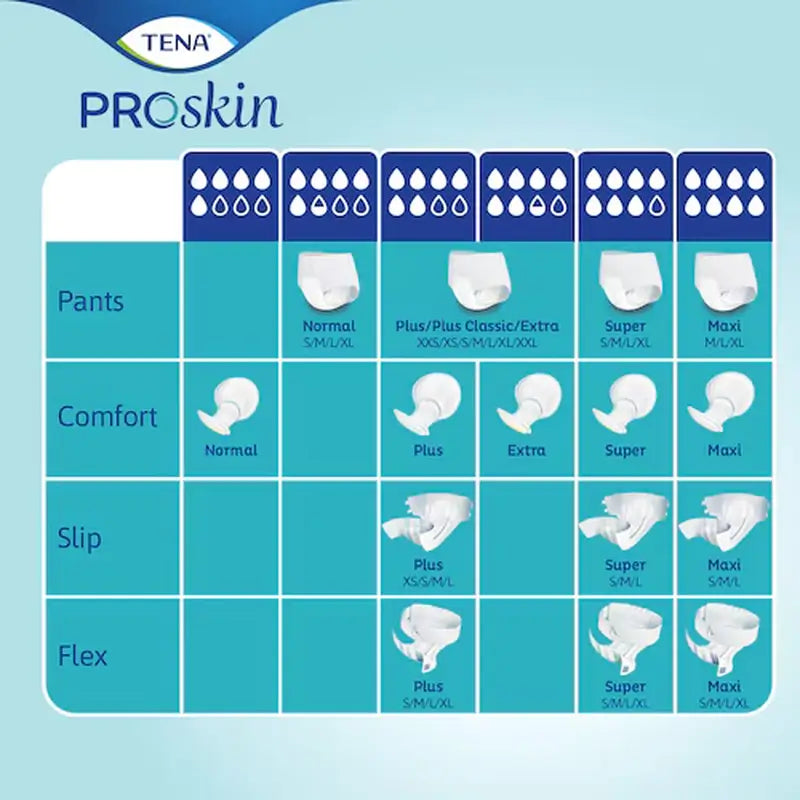 TENA
PROskin

| | | | | | | |
|---|---|---|---|---|---|---|
| Pants | | Normal S/M/L/XL | Plus/Plus Classic/Extra XXS/XS/S/M/L/XL/XXL | | Super S/M/L/XL | Maxi M/L/XL |
| Comfort | Normal | | Plus | Extra | Super | Maxi |
| Slip | | | Plus XS/S/M/L | | Super S/M/L | Maxi S/M/L |
| Flex | | | Plus S/M/L/XL | | Super S/M/L/XL | Maxi S/M/L/XL |