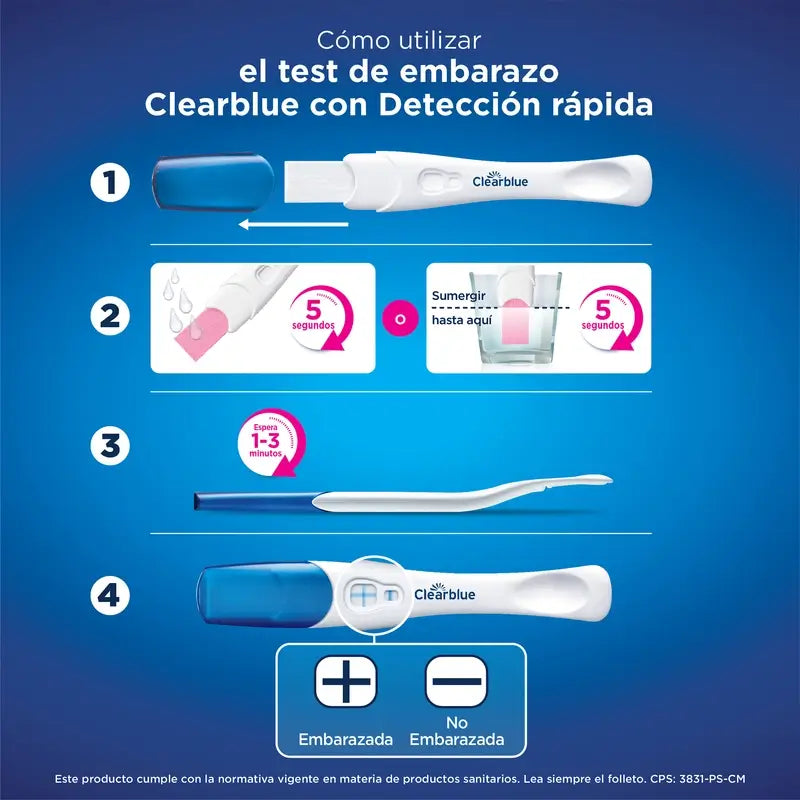 Cómo utilizar
el test de embarazo
Clearblue con Detección rápida

1

Clearblue

2

5 segundos

o

Sumergir hasta aquí

5 segundos

3

Espera 1-3 minutos

4

Clearblue

Embarazada

No Embarazada

Este producto cumple con la normativa vigente en materia de productos sanitarios. Lea siempre el folleto. CPS: 3831-PS-CM