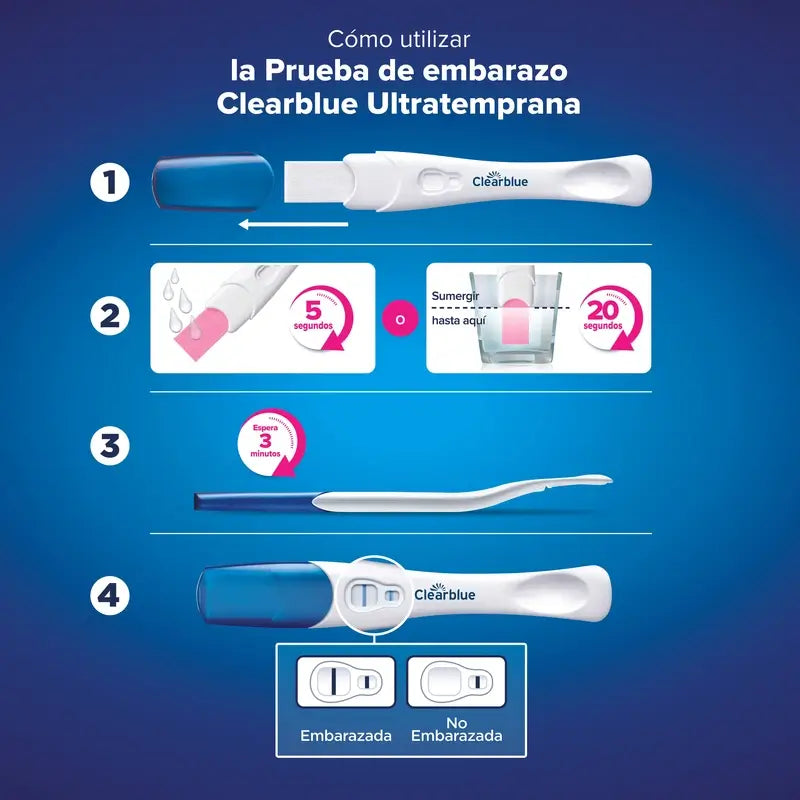 Cómo utilizar
la Prueba de embarazo Clearblue Ultratemprana

1

Clearblue

2

5 segundos

o

Sumergir hasta aquí

20 segundos

3

Espera 3 minutos

4

Clearblue

Embarazada

No Embarazada