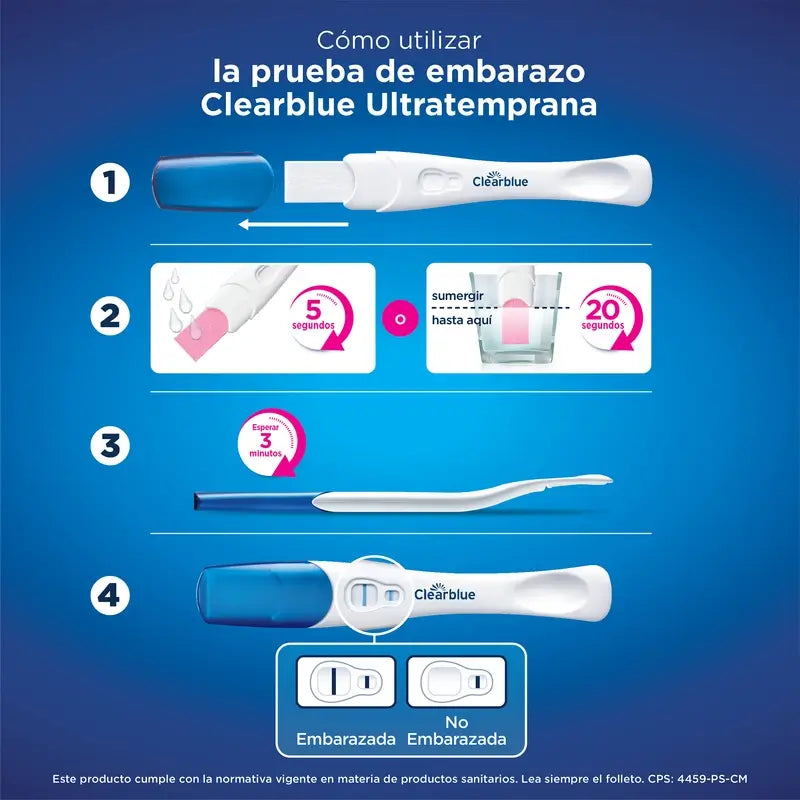 Cómo utilizar
la prueba de embarazo
Clearblue Ultratemprana

1

Clearblue

2

5
segundos

o

sumergir
hasta aquí

20
segundos

3

Esperar
3
minutos

4

Clearblue

Embarazada

No
Embarazada

Este producto cumple con la normativa vigente en materia de productos sanitarios. Lea siempre el folleto. CPS: 4459-PS-CM