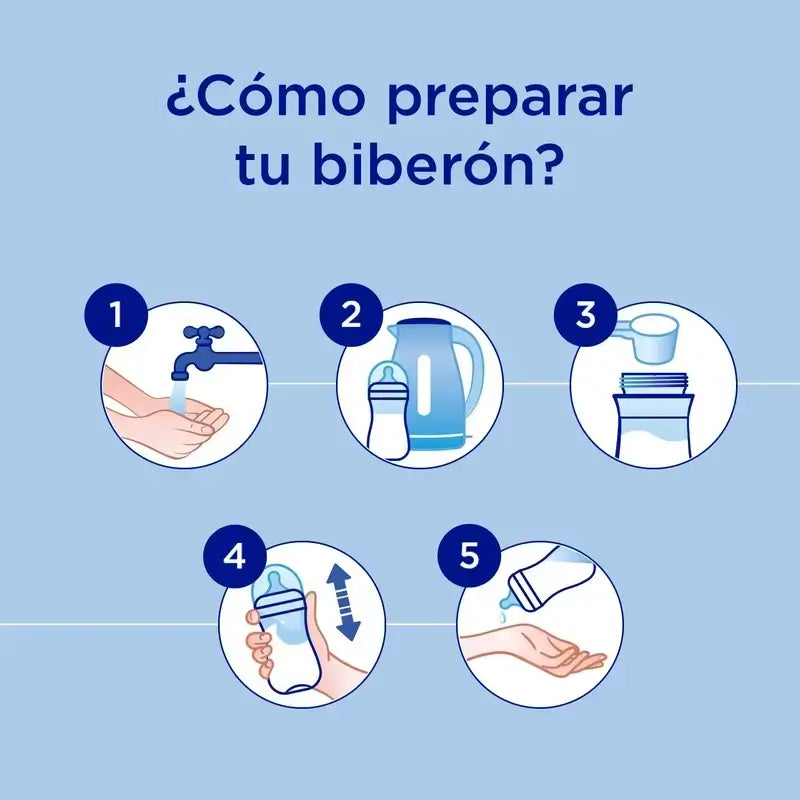 ¿Cómo preparar tu biberón?

1

2

3

4

5